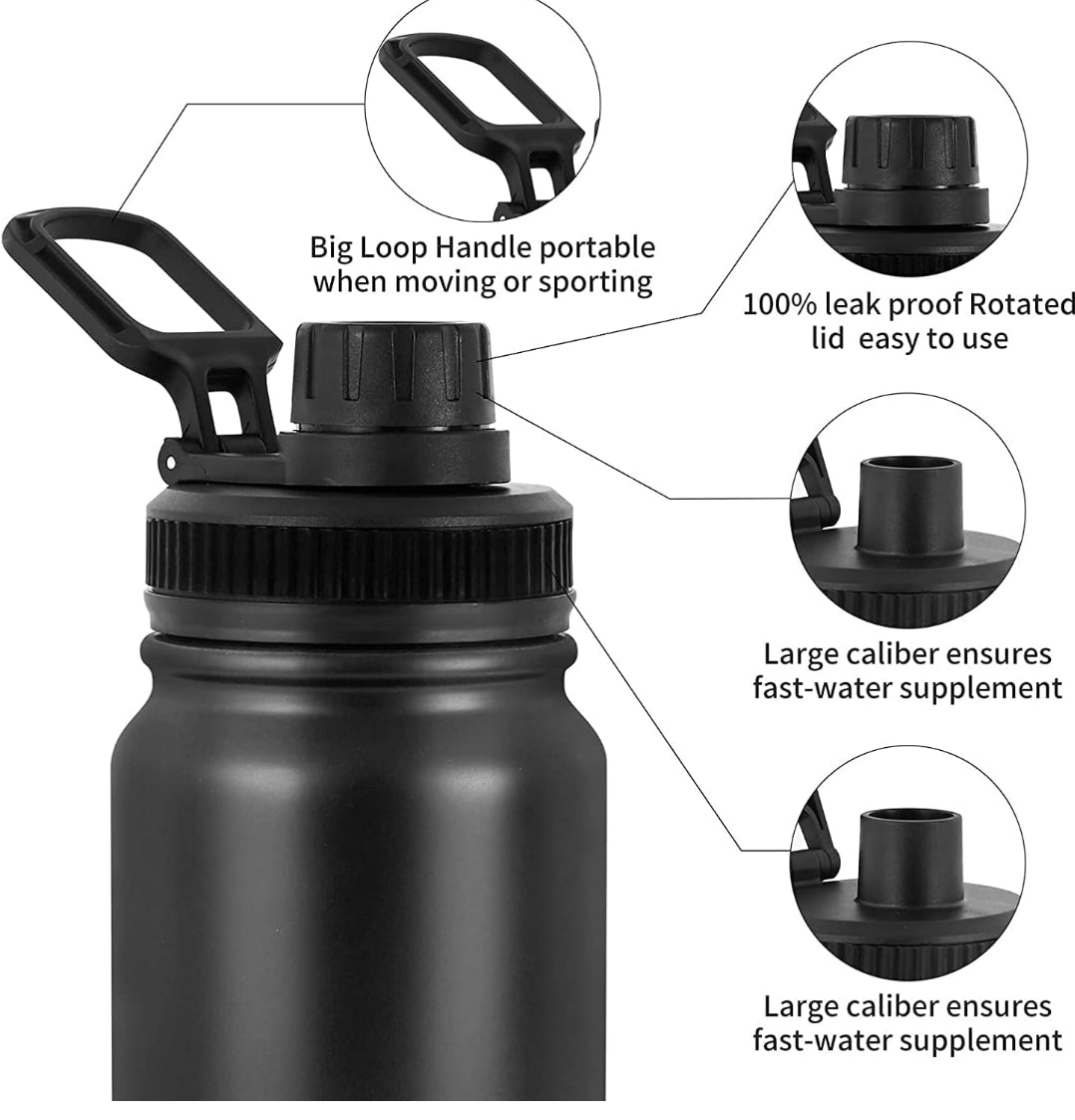 Big Loop Handle portable when moving or sporting

100% leak proof Rotated lid easy to use

Large caliber ensures fast-water supplement

Large caliber ensures fast-water supplement