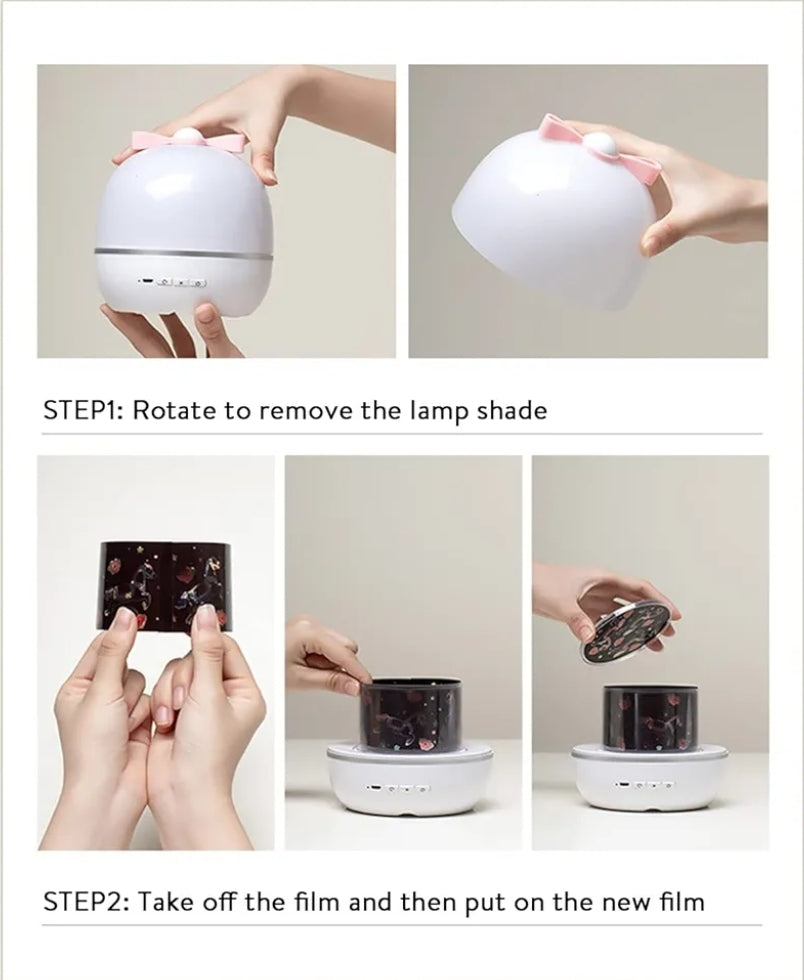 STEP1: Rotate to remove the lamp shade

STEP2: Take off the film and then put on the new film